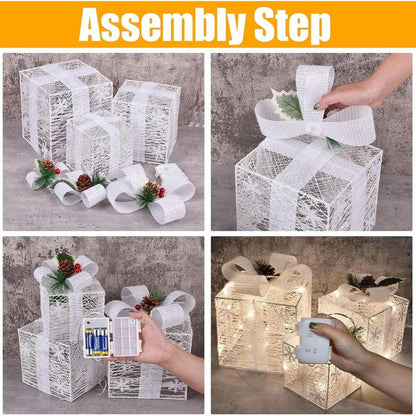 Assembly Step